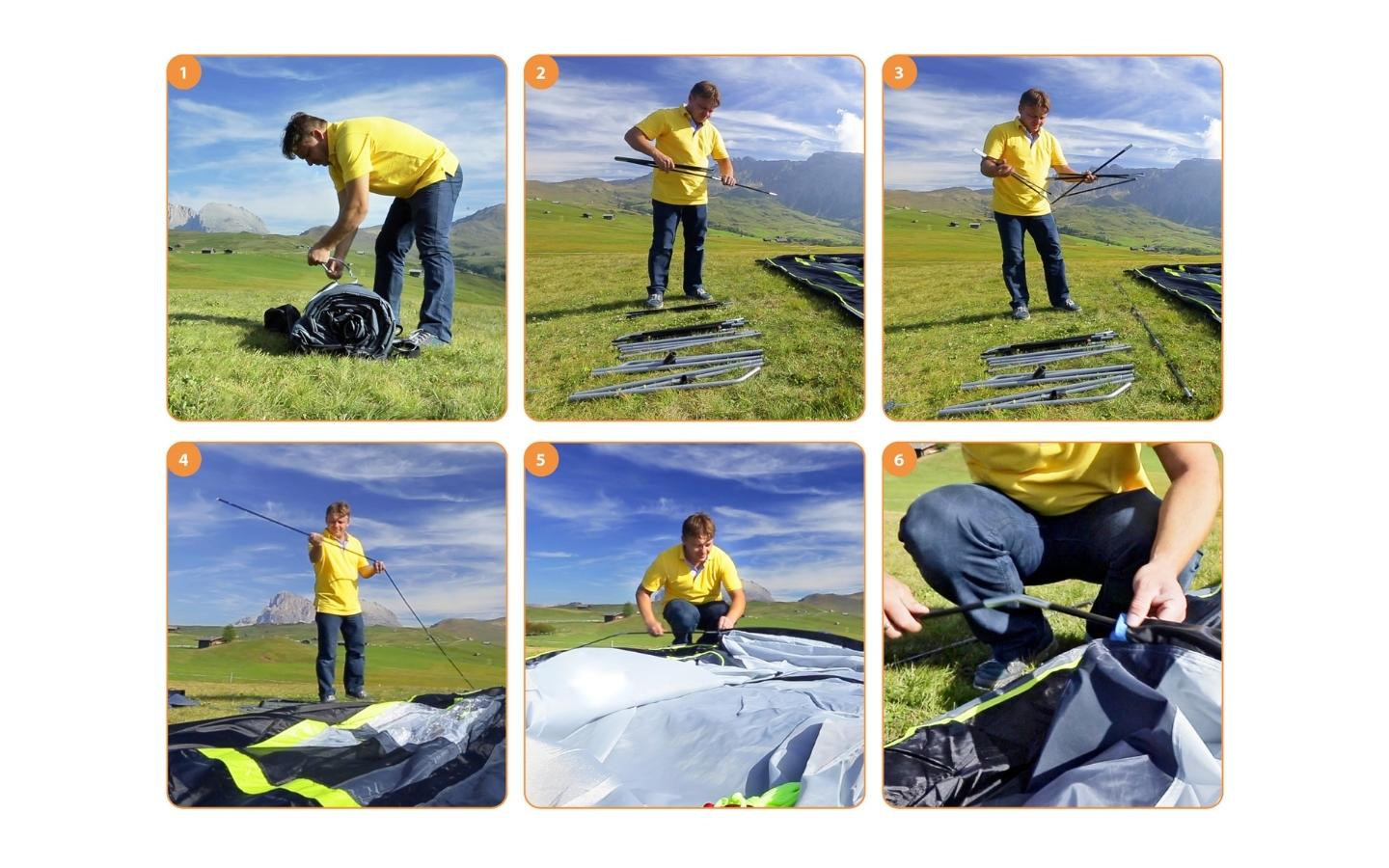 1

2

3

4

5

6