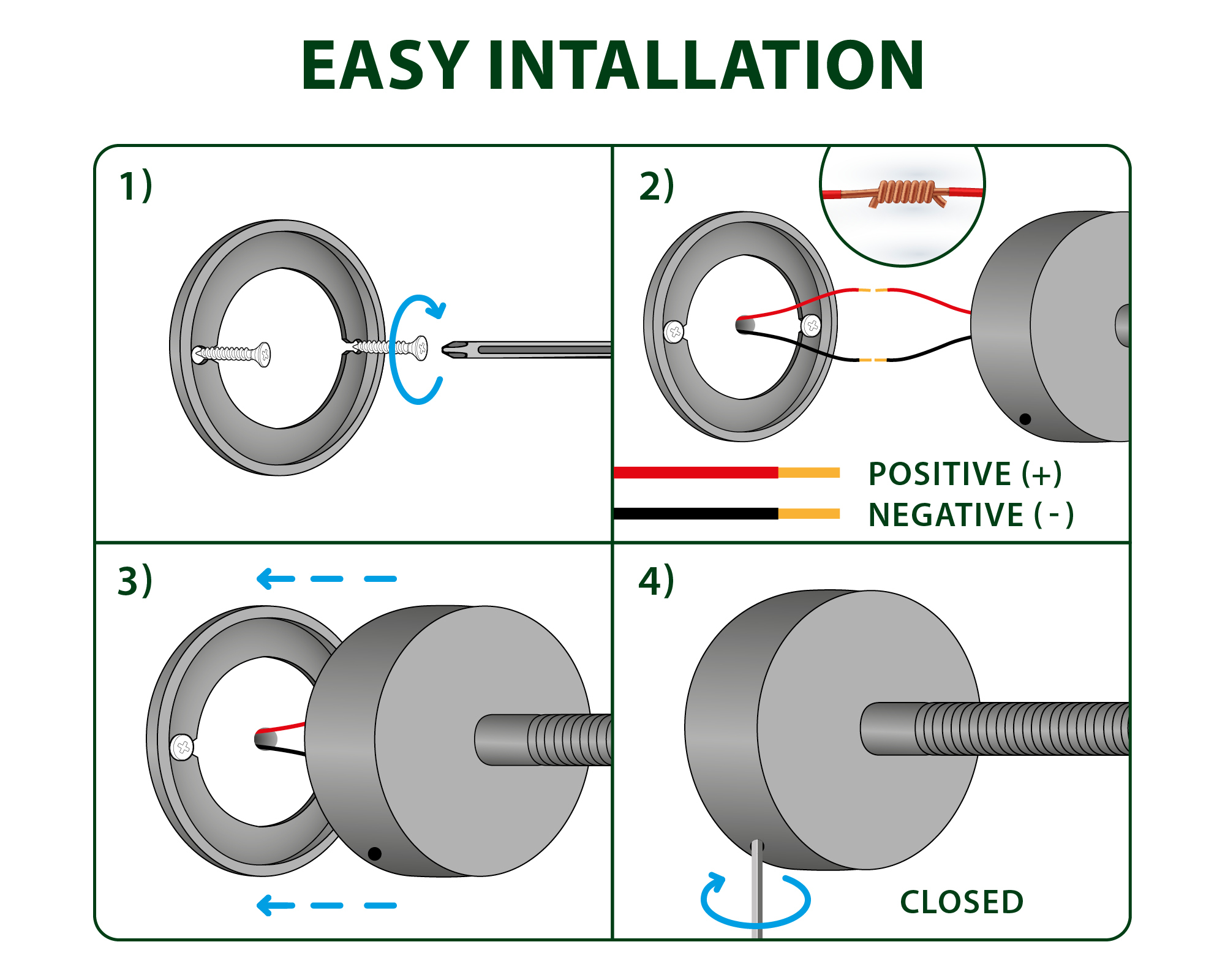 EASY INTALLATION

1)

2)

POSITIVE (+)
NEGATIVE ( - )

3)

4)

CLOSED