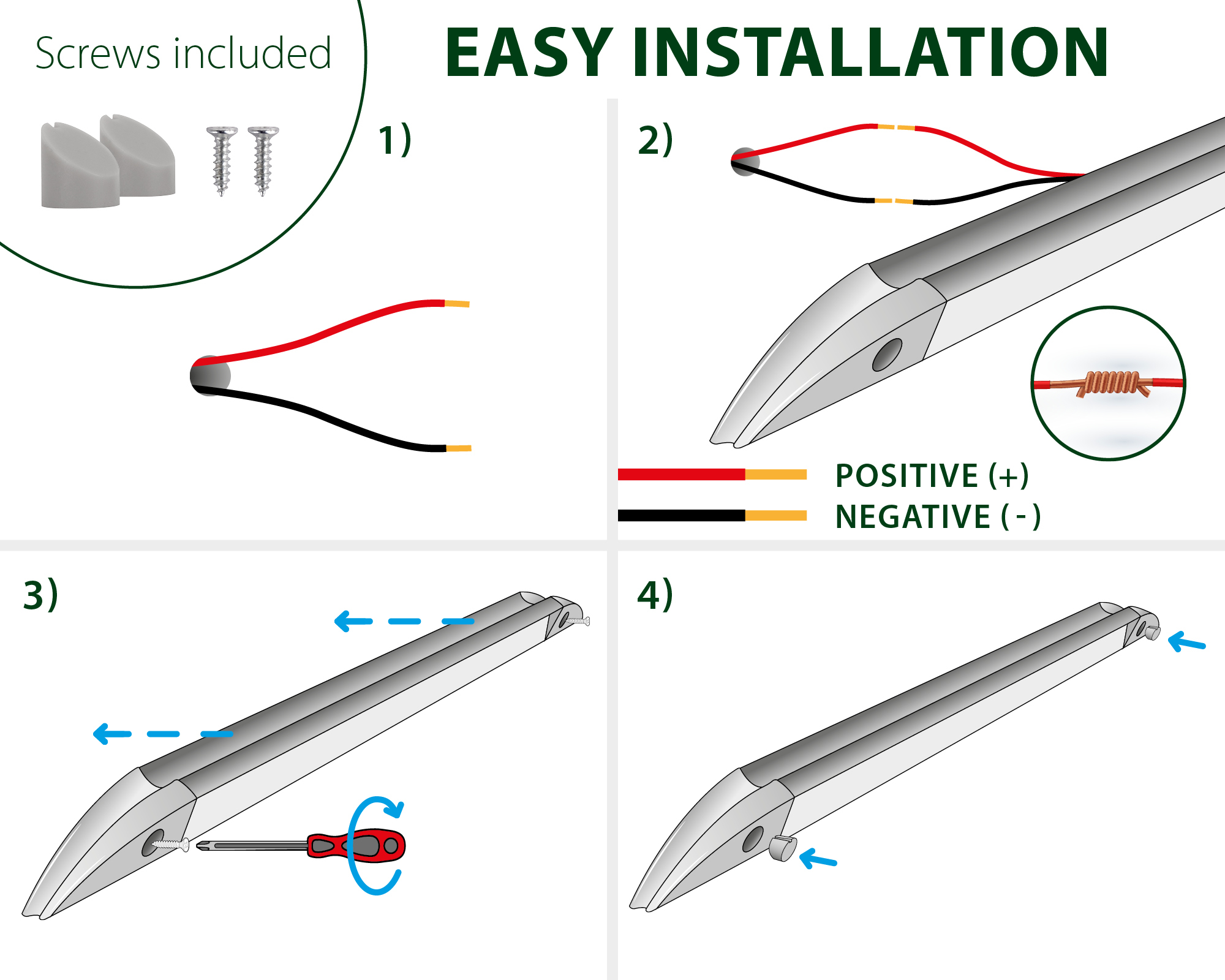 Screws included

EASY INSTALLATION

1)

2)

POSITIVE (+)
NEGATIVE ( - )

3)

4)